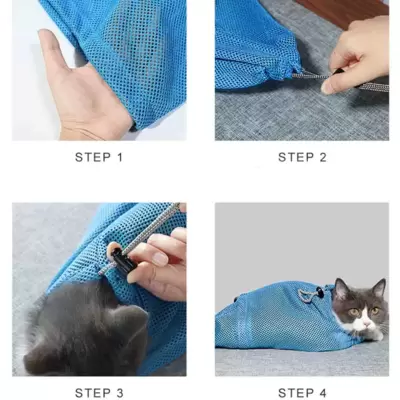 STEP 1

STEP 2

STEP 3

STEP 4