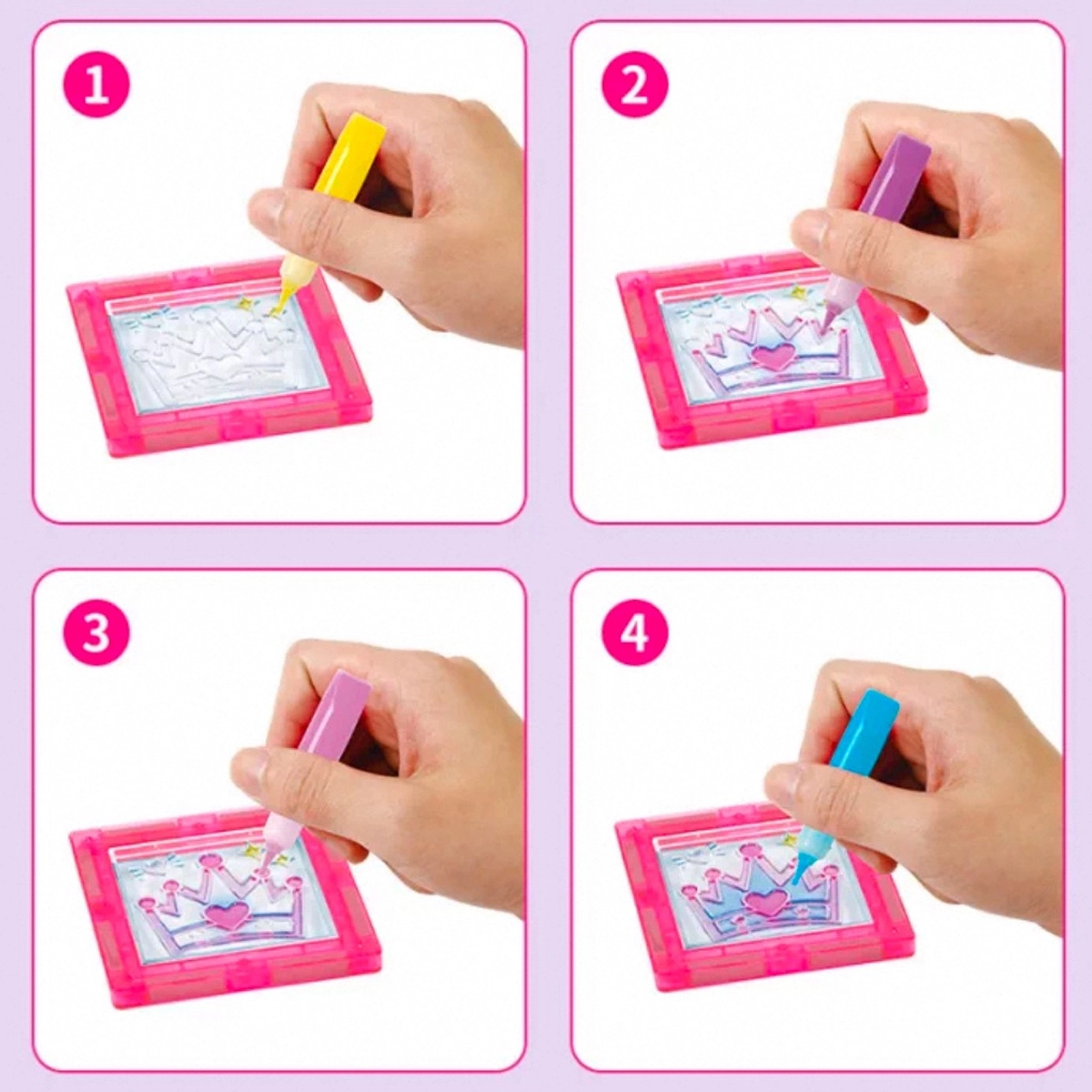 1

2

3

4