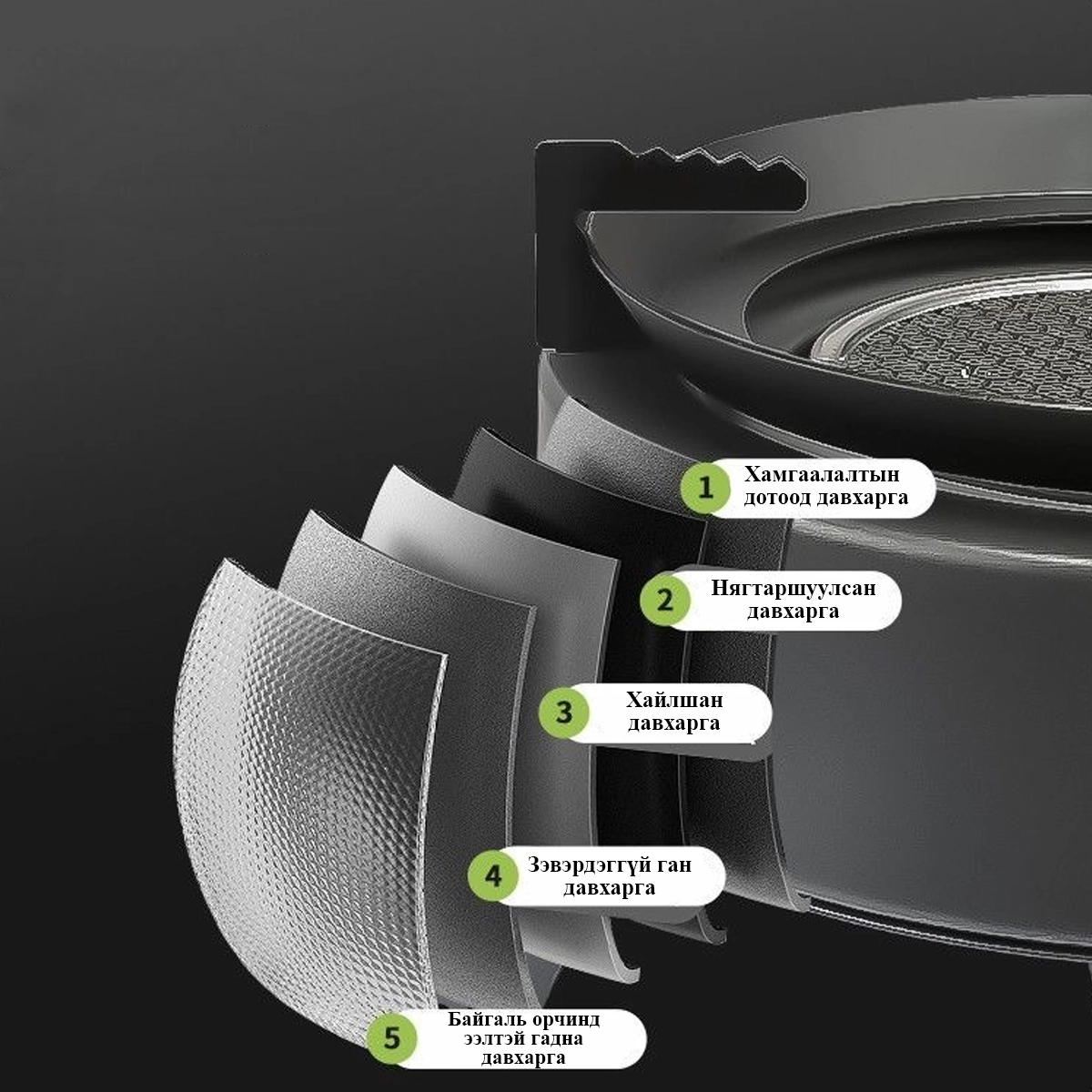 1 Хамгаалалтын дотоод давхарга

2 Нягтаршуулсан давхарга

3 Хайлшан давхарга

4 Зэвэрдэггүй ган давхарга

5 Байгаль орчинд ээлтэй гадна давхарга