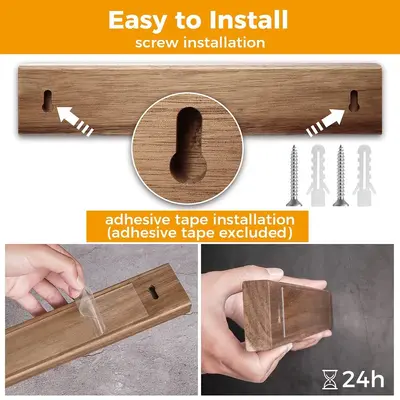 Easy to Install
screw installation

adhesive tape installation
(adhesive tape excluded)

24h