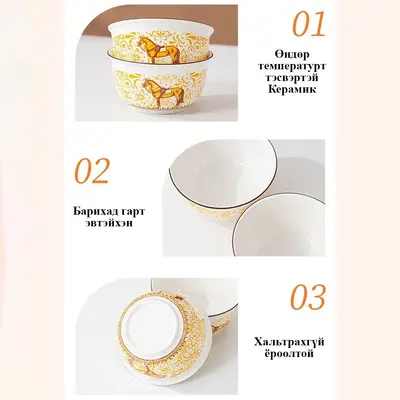 01

Өндөр температурт тэсвэртэй Керамик

02

Барихад гарт эвтэйхэн

03

Хальтрахгүй ёроолтой