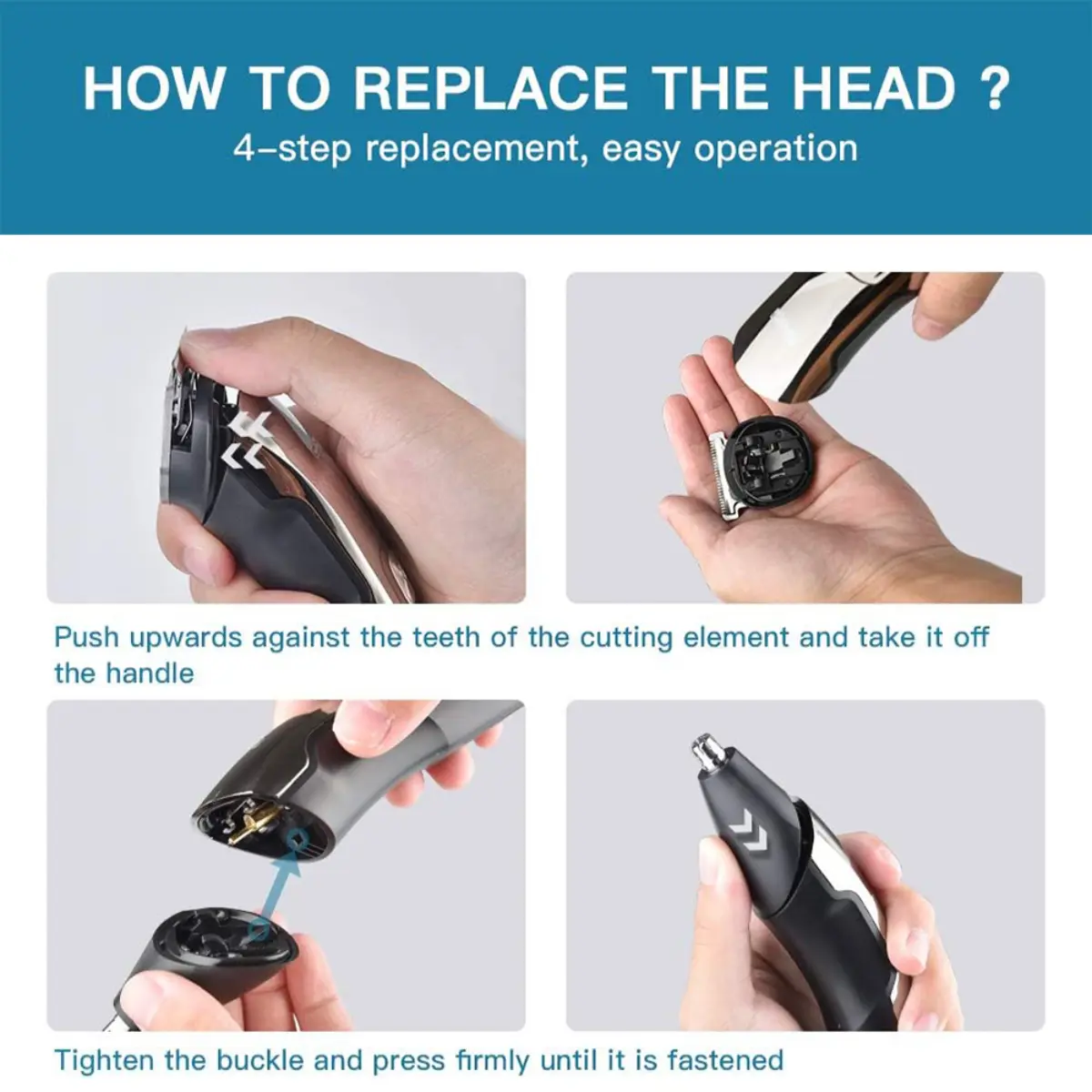 HOW TO REPLACE THE HEAD ?
4-step replacement, easy operation

Push upwards against the teeth of the cutting element and take it off the handle

Tighten the buckle and press firmly until it is fastened