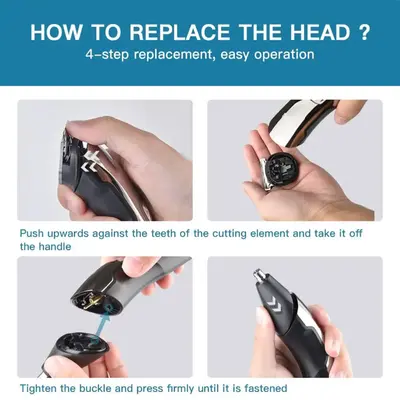 HOW TO REPLACE THE HEAD ?
4-step replacement, easy operation

Push upwards against the teeth of the cutting element and take it off the handle

Tighten the buckle and press firmly until it is fastened