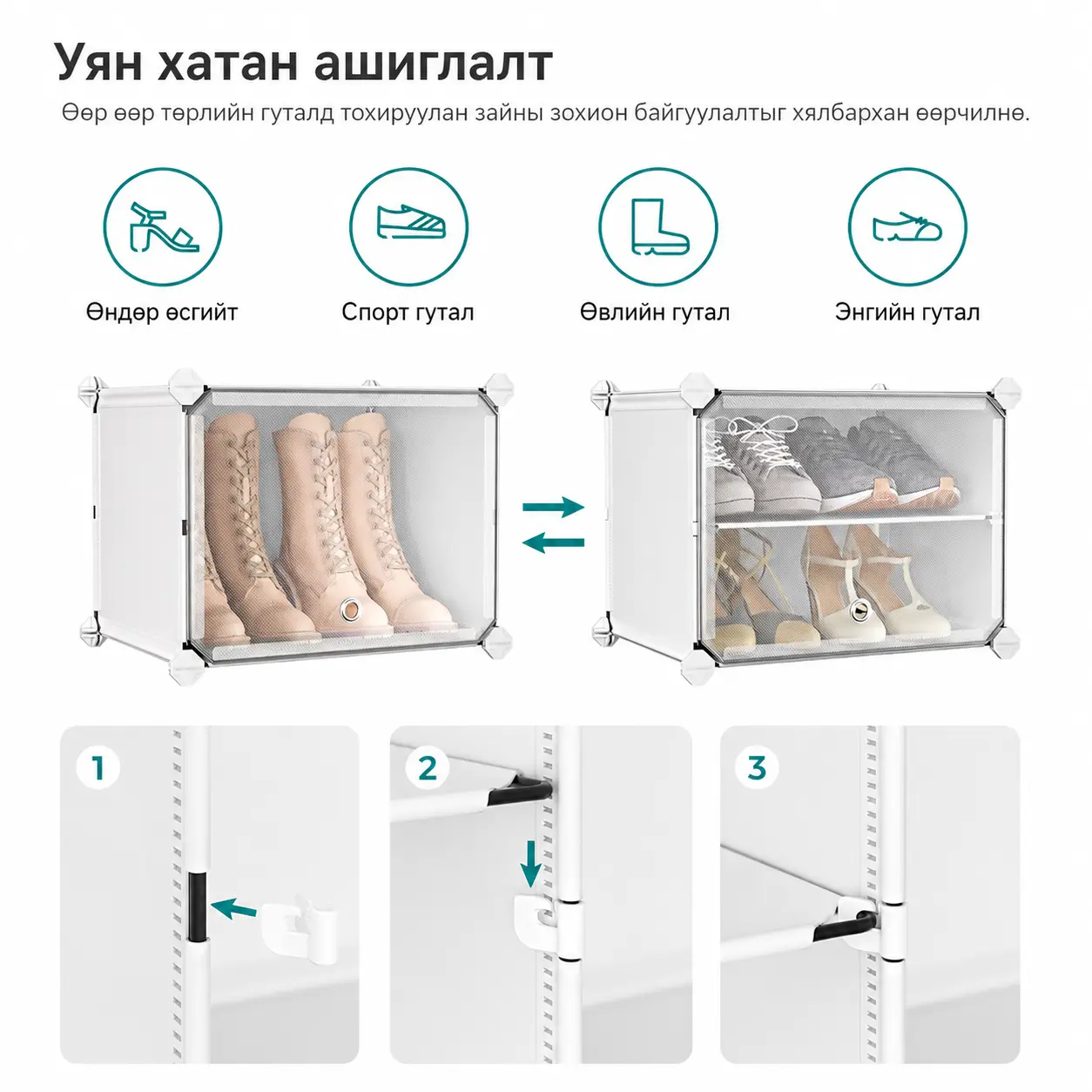 Уян хатан ашиглалт

Өөр өөр төрлийн гуталд тохируулан зайны зохион байгуулалтыг хялбархан өөрчилнө.

Өндөр өсгийт

Спорт гутал

Өвлийн гутал

Энгийн гутал

1

2

3