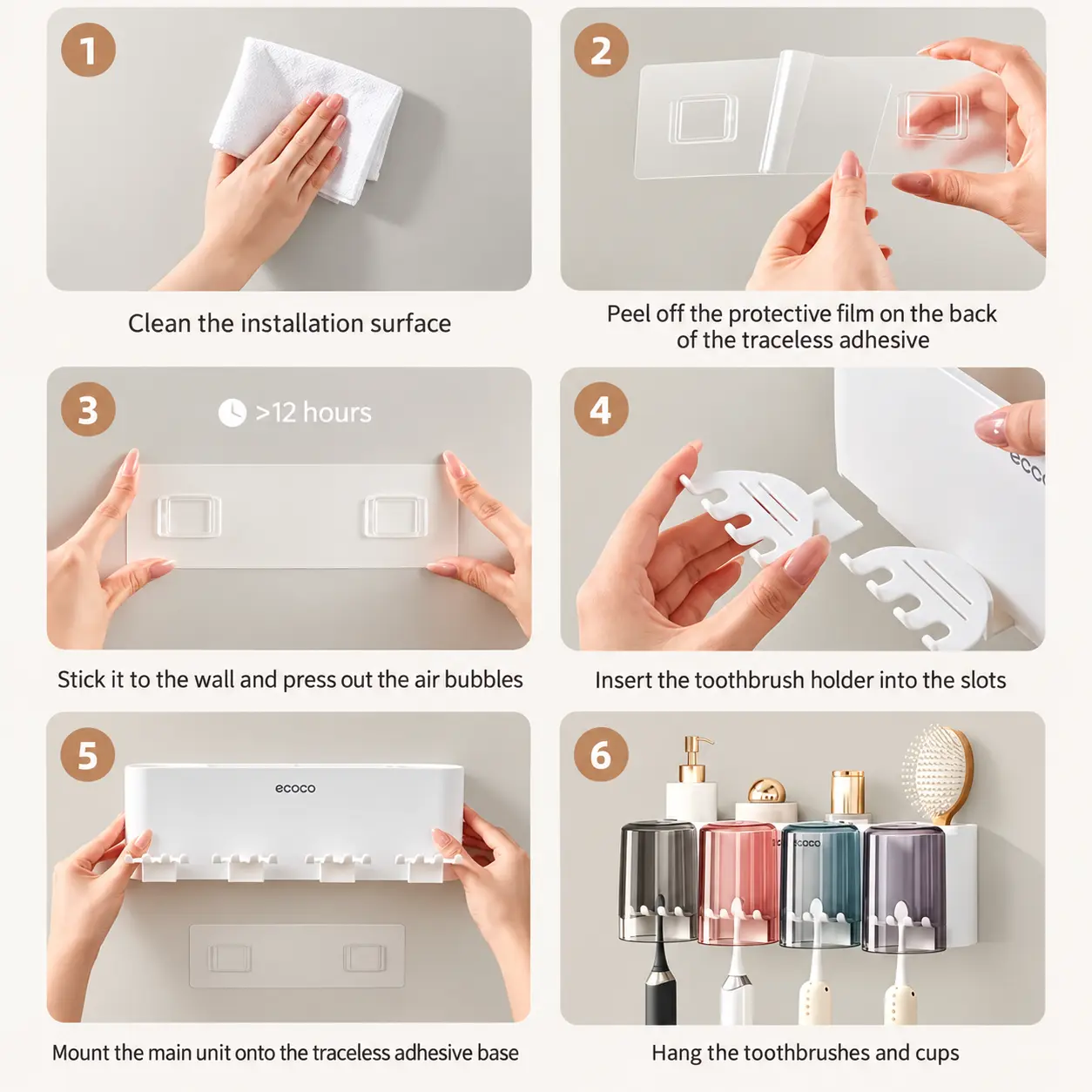 1

Clean the installation surface

2

Peel off the protective film on the back of the traceless adhesive

3

>12 hours

Stick it to the wall and press out the air bubbles

4

ecoc

Insert the toothbrush holder into the slots

5

ecoco

Mount the main unit onto the traceless adhesive base

6

ecoco

Hang the toothbrushes and cups