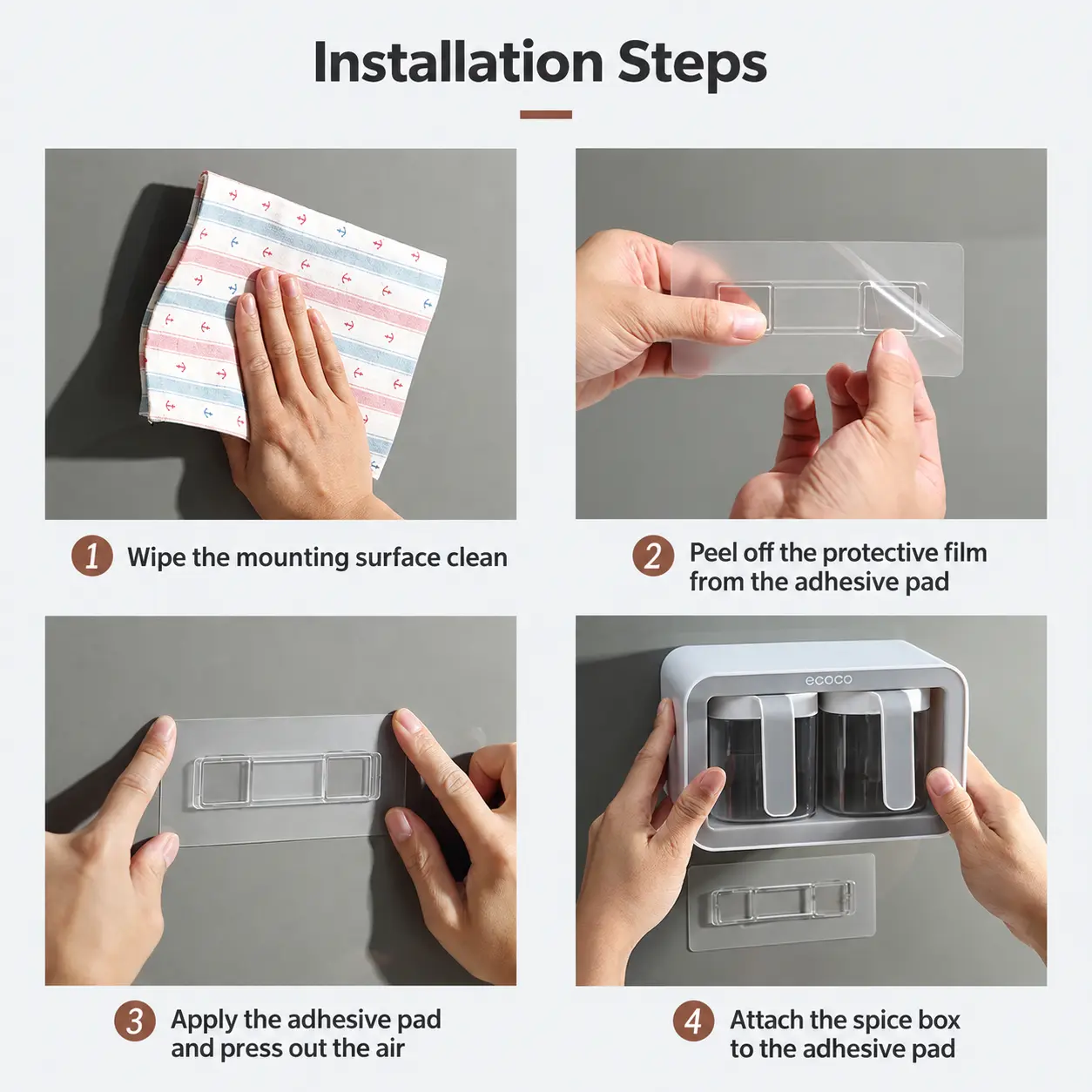 Installation Steps

1 Wipe the mounting surface clean

2 Peel off the protective film from the adhesive pad

ecoco

3 Apply the adhesive pad and press out the air

4 Attach the spice box to the adhesive pad